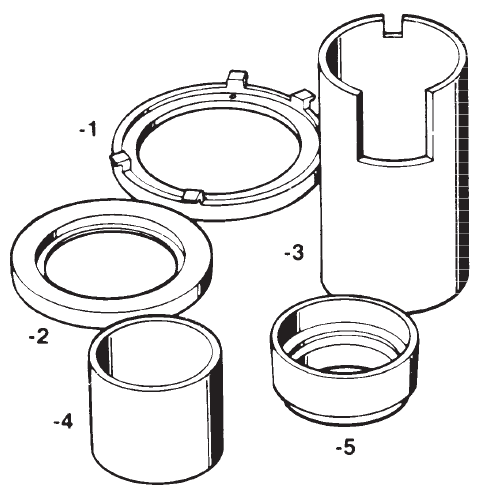 -1
-3
-2
-4
-5